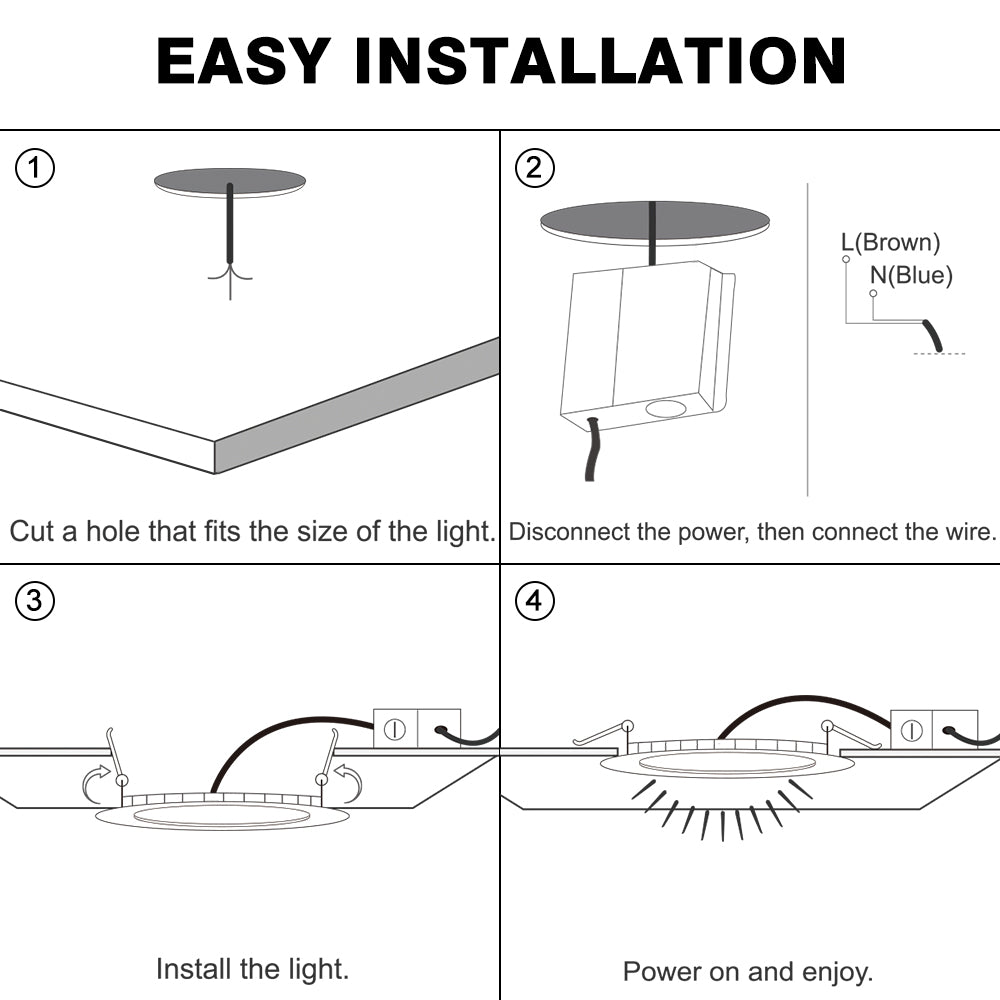 EASY INSTALLATION

①

Cut a hole that fits the size of the light.

②

L(Brown)
N(Blue)

Disconnect the power, then connect the wire.

③

Install the light.

④

Power on and enjoy.