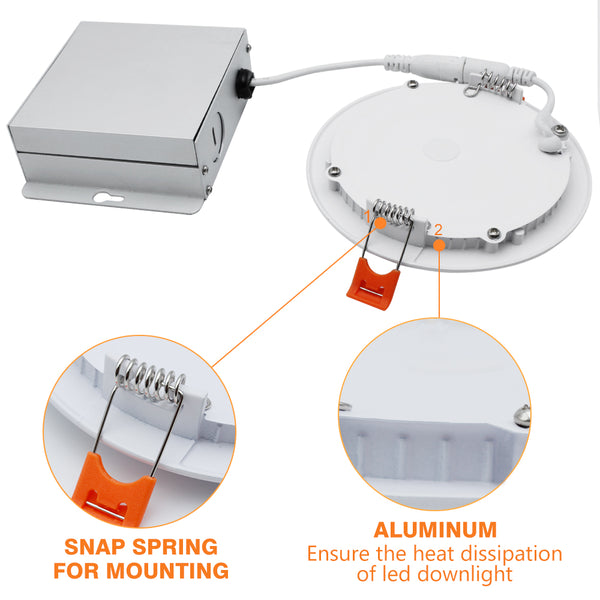 1

2

SNAP SPRING FOR MOUNTING

ALUMINUM
Ensure the heat dissipation of led downlight