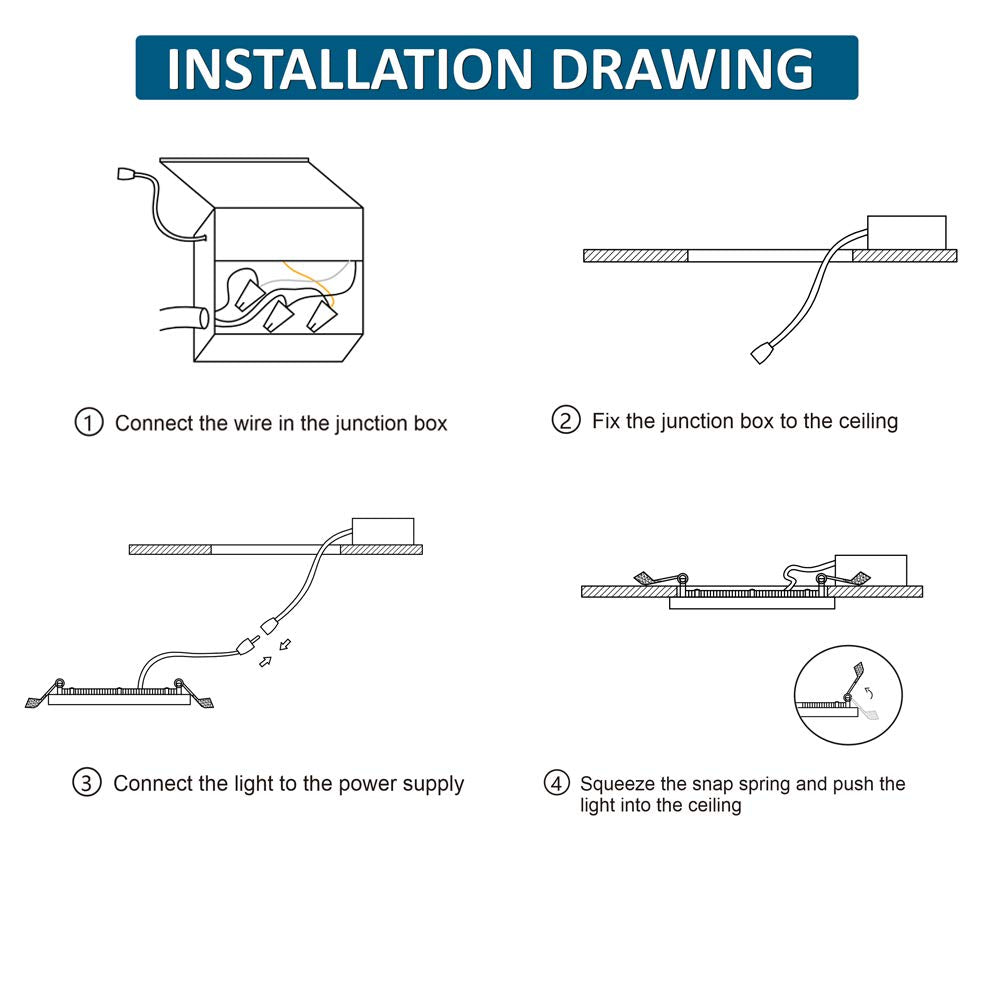 INSTALLATION DRAWING

① Connect the wire in the junction box

② Fix the junction box to the ceiling

③ Connect the light to the power supply

④ Squeeze the snap spring and push the light into the ceiling