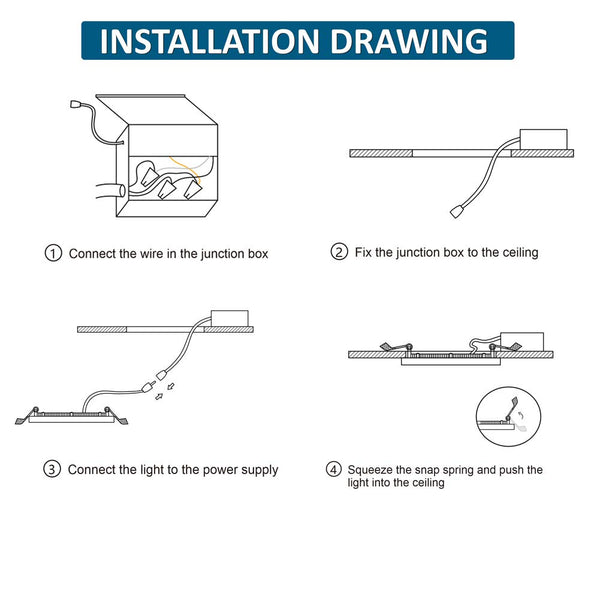 INSTALLATION DRAWING

① Connect the wire in the junction box

② Fix the junction box to the ceiling

③ Connect the light to the power supply

④ Squeeze the snap spring and push the light into the ceiling