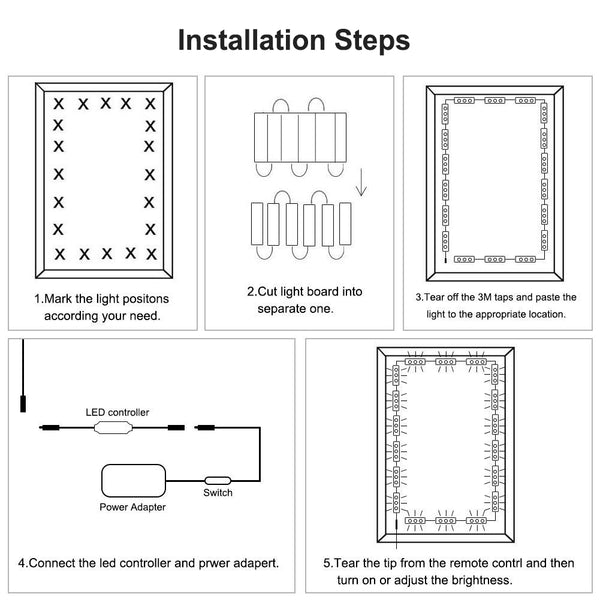 Installation Steps

1.Mark the light positons according your need.

2.Cut light board into separate one.

3.Tear off the 3M taps and paste the light to the appropriate location.

LED controller

Switch

Power Adapter

4.Connect the led controller and prwer adapert.

5.Tear the tip from the remote contrl and then turn on or adjust the brightness.